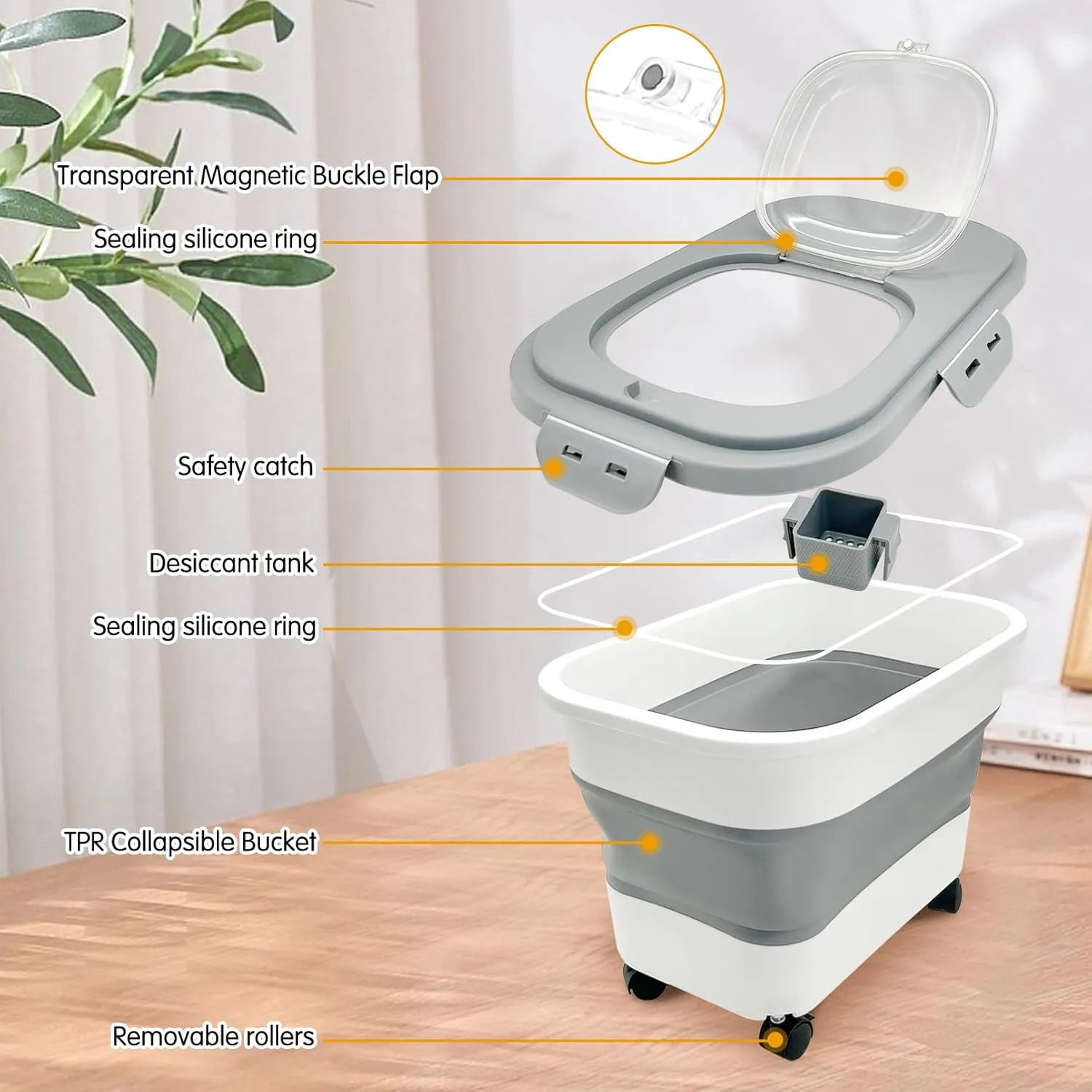 Transparent Magnetic Buckle Flap

Sealing silicone ring

Safety catch

Desiccant tank

Sealing silicone ring

TPR Collapsible Bucket

Removable rollers