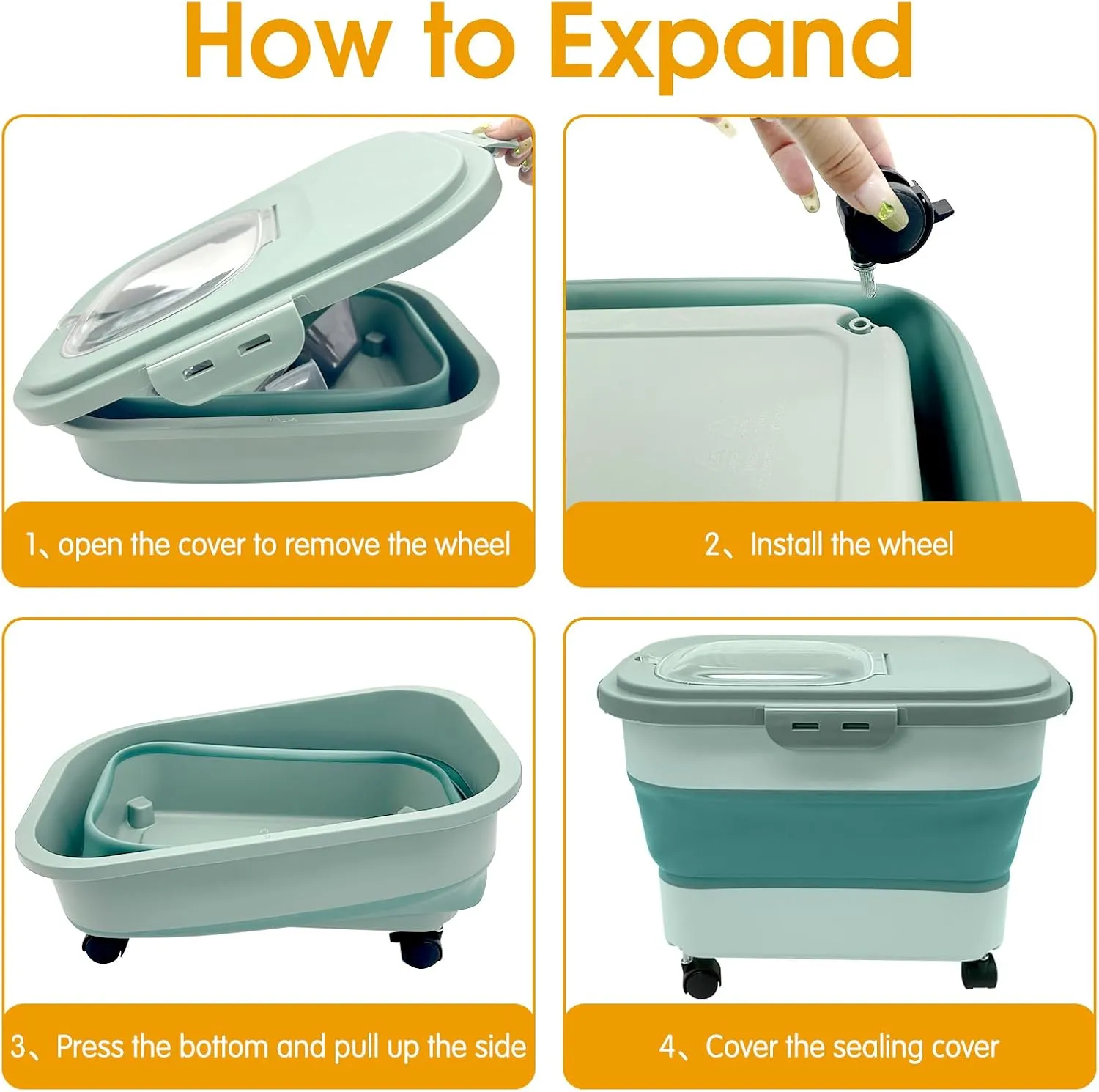 How to Expand

1、open the cover to remove the wheel

2、Install the wheel

3、Press the bottom and pull up the side

4、Cover the sealing cover