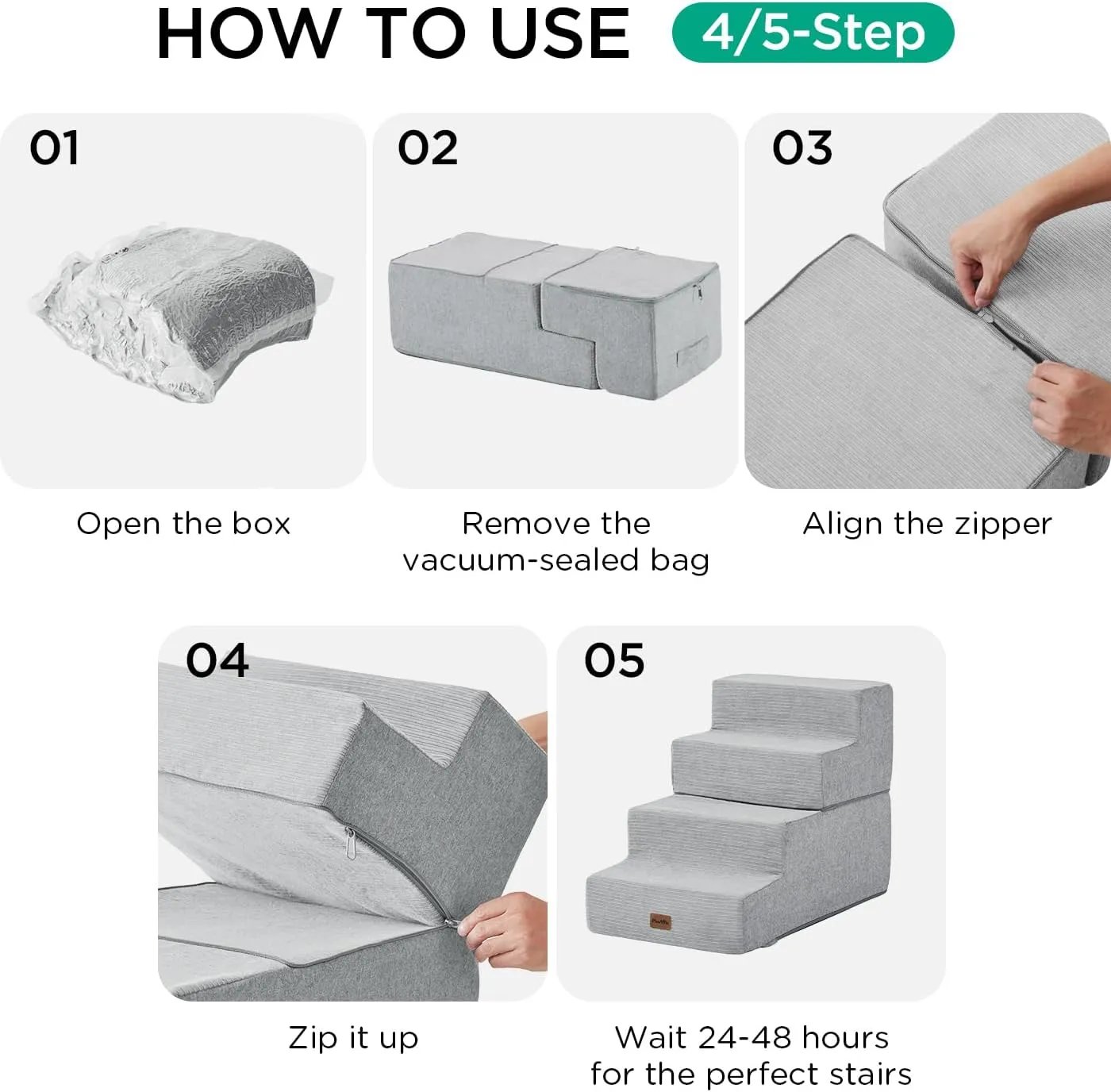 HOW TO USE 4/5-Step

01

Open the box

02

Remove the vacuum-sealed bag

03

Align the zipper

04

Zip it up

05

Wait 24-48 hours for the perfect stairs