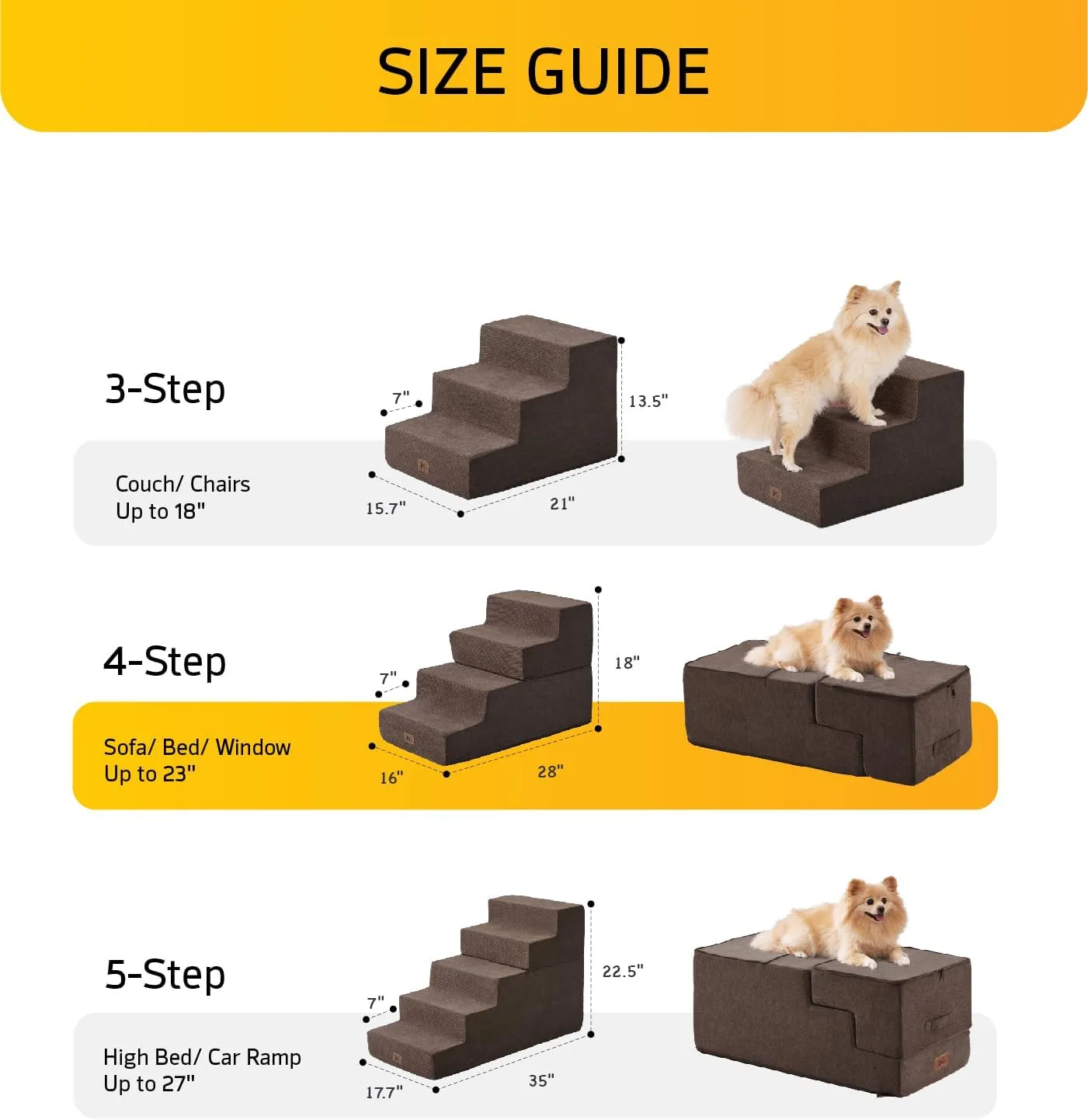 SIZE GUIDE

3-Step

Couch/ Chairs
Up to 18"

7"
13.5"
15.7"
21"

4-Step

Sofa/ Bed/ Window
Up to 23"

7"
18"
16"
28"

5-Step

High Bed/ Car Ramp
Up to 27"

7"
22.5"
17.7"
35"