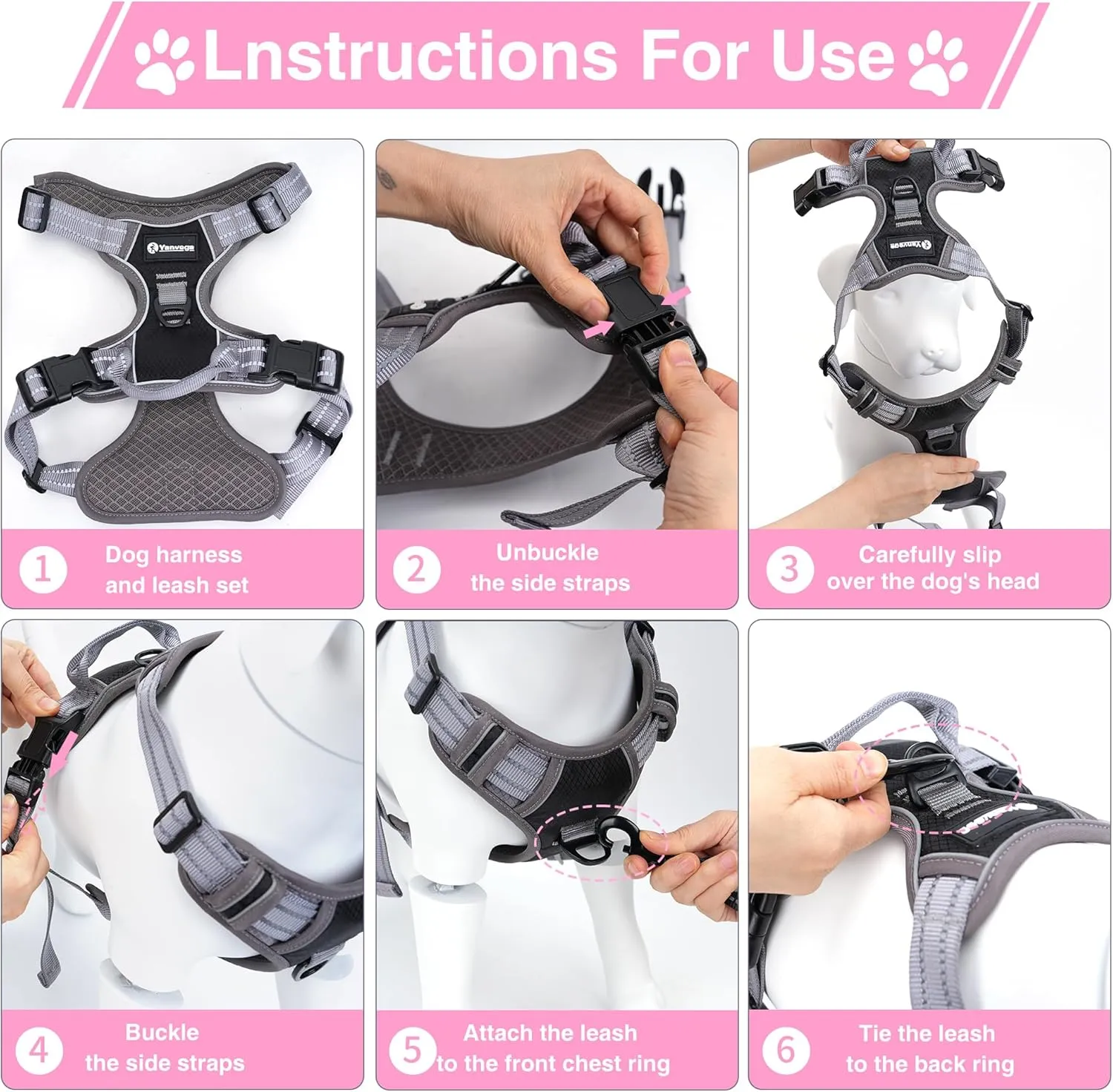 Lnstructions For Use

Yanvega

1 Dog harness and leash set

2 Unbuckle the side straps

Yanvega

3 Carefully slip over the dog's head

4 Buckle the side straps

5 Attach the leash to the front chest ring

6 Tie the leash to the back ring