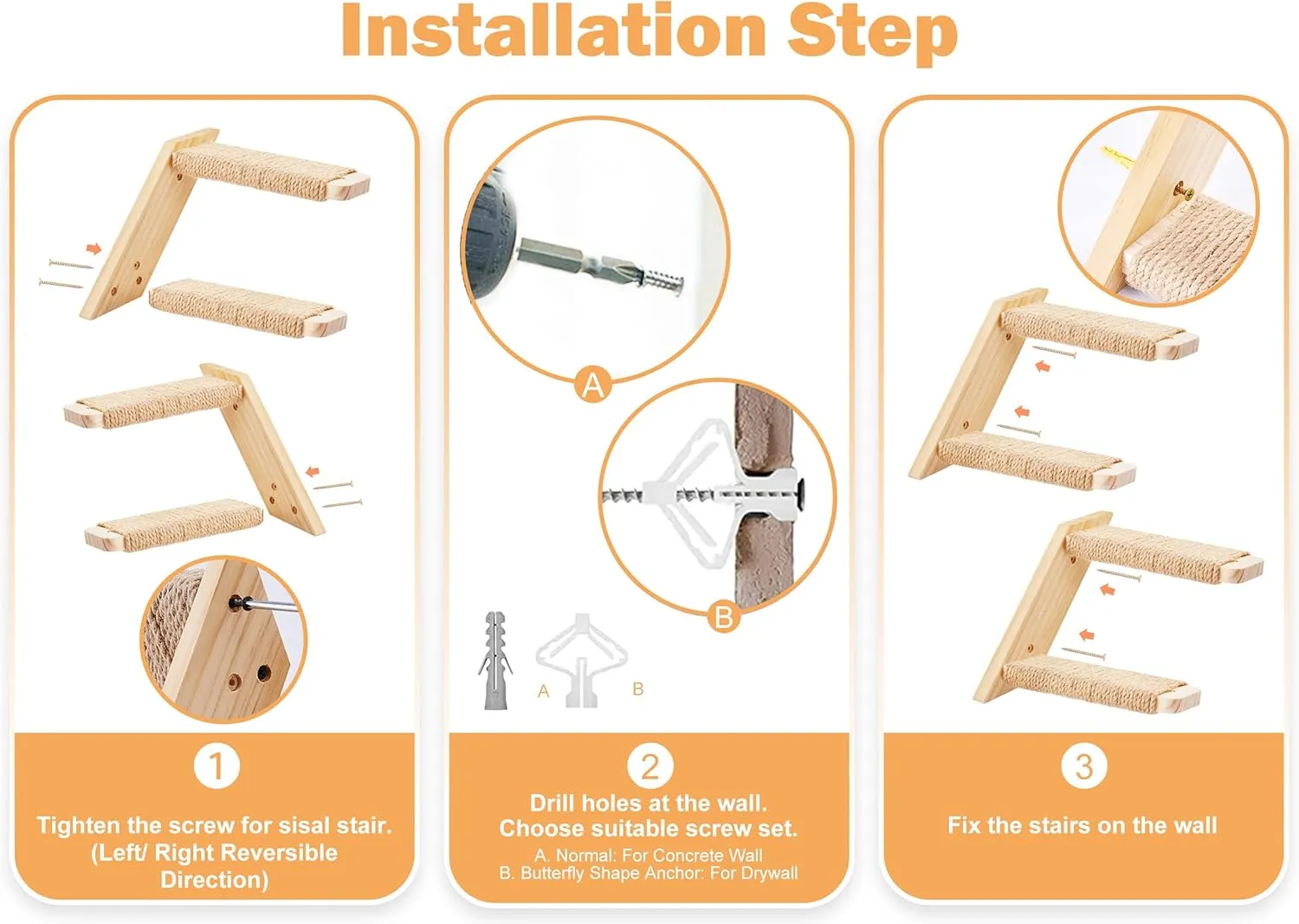 Installation Step

A

B

A B

1

Tighten the screw for sisal stair. (Left/ Right Reversible Direction)

2

Drill holes at the wall. Choose suitable screw set.

A. Normal: For Concrete Wall
B. Butterfly Shape Anchor: For Drywall

3

Fix the stairs on the wall